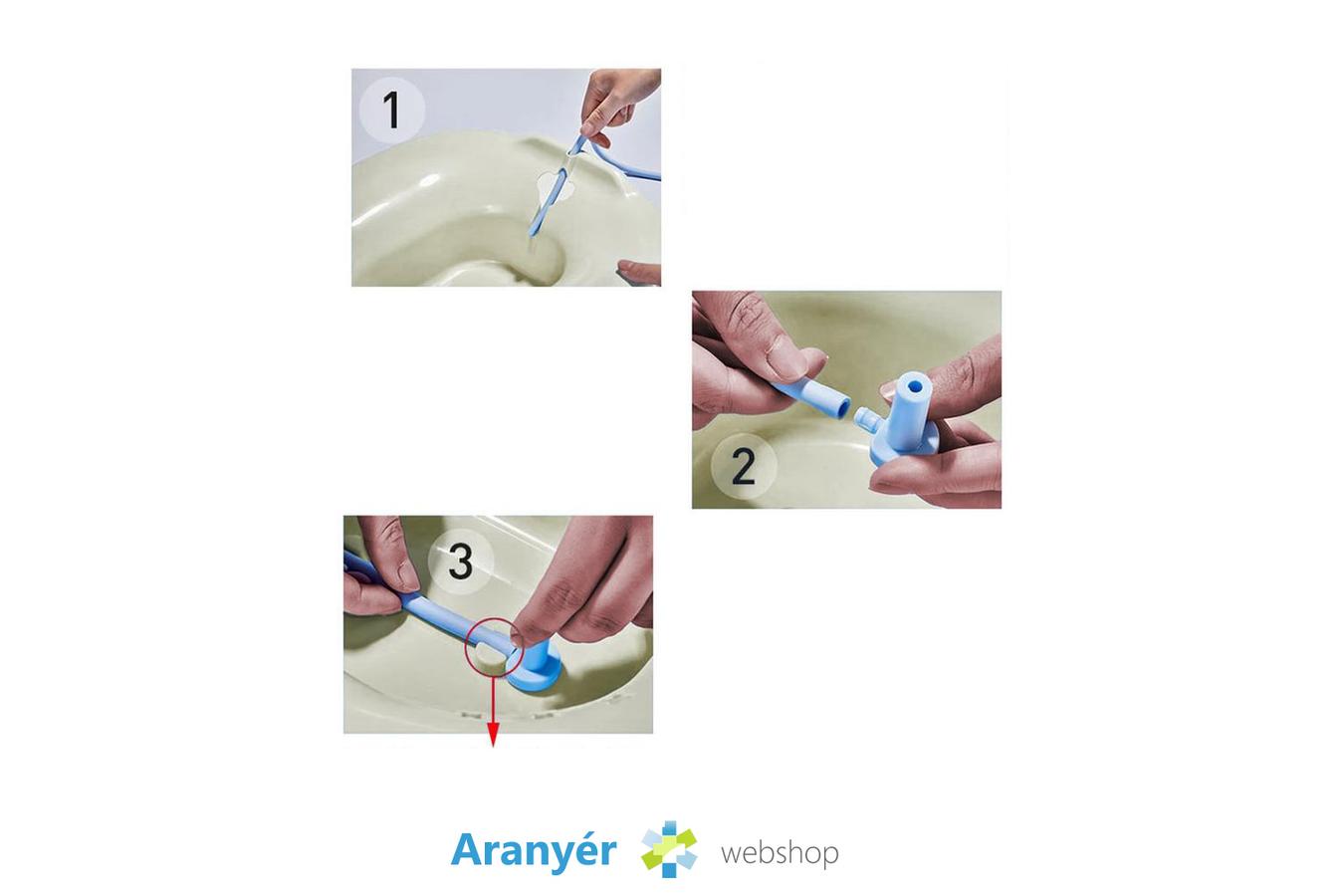 1

2

3

Aranyér webshop